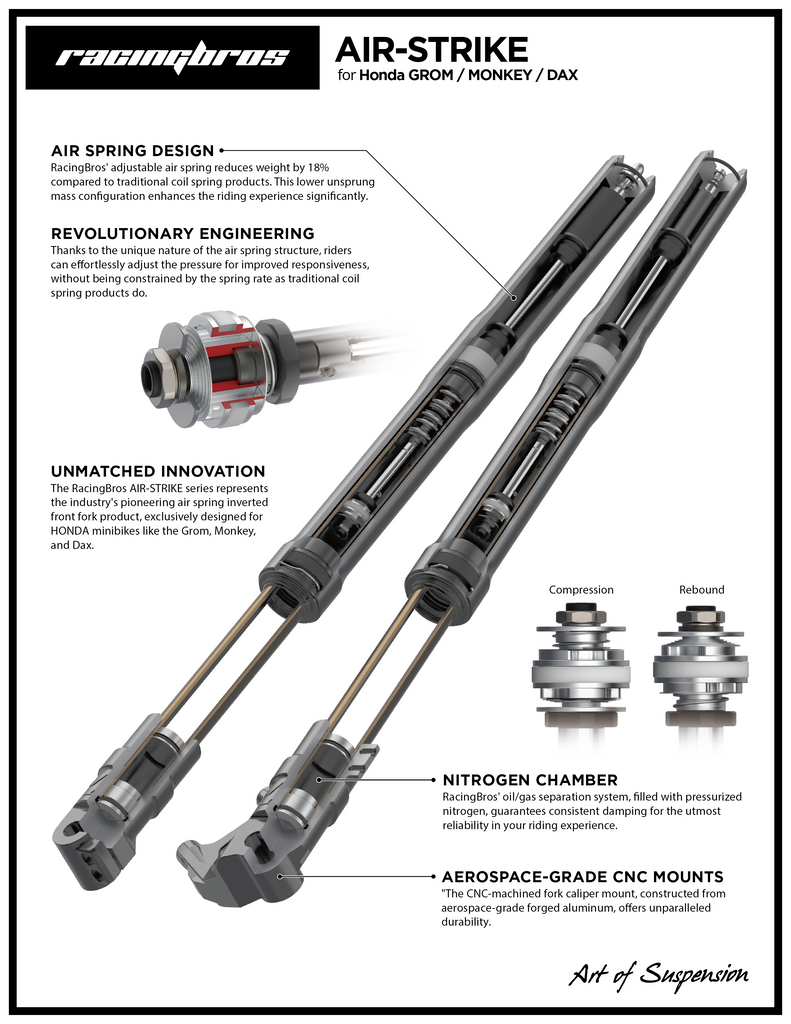 racingbros

AIR-STRIKE
for Honda GROM / MONKEY / DAX

AIR SPRING DESIGN
RacingBros' adjustable air spring reduces weight by 18% compared to traditional coil spring products. This lower unsprung mass configuration enhances the riding experience significantly.

REVOLUTIONARY ENGINEERING
Thanks to the unique nature of the air spring structure, riders can effortlessly adjust the pressure for improved responsiveness, without being constrained by the spring rate as traditional coil spring products do.

UNMATCHED INNOVATION
The RacingBros AIR-STRIKE series represents the industry's pioneering air spring inverted front fork product, exclusively designed for HONDA minibikes like the Grom, Monkey, and Dax.

Compression

Rebound

NITROGEN CHAMBER
RacingBros' oil/gas separation system, filled with pressurized nitrogen, guarantees consistent damping for the utmost reliability in your riding experience.

AEROSPACE-GRADE CNC MOUNTS
"The CNC-machined fork caliper mount, constructed from aerospace-grade forged aluminum, offers unparalleled durability.

Art of Suspension