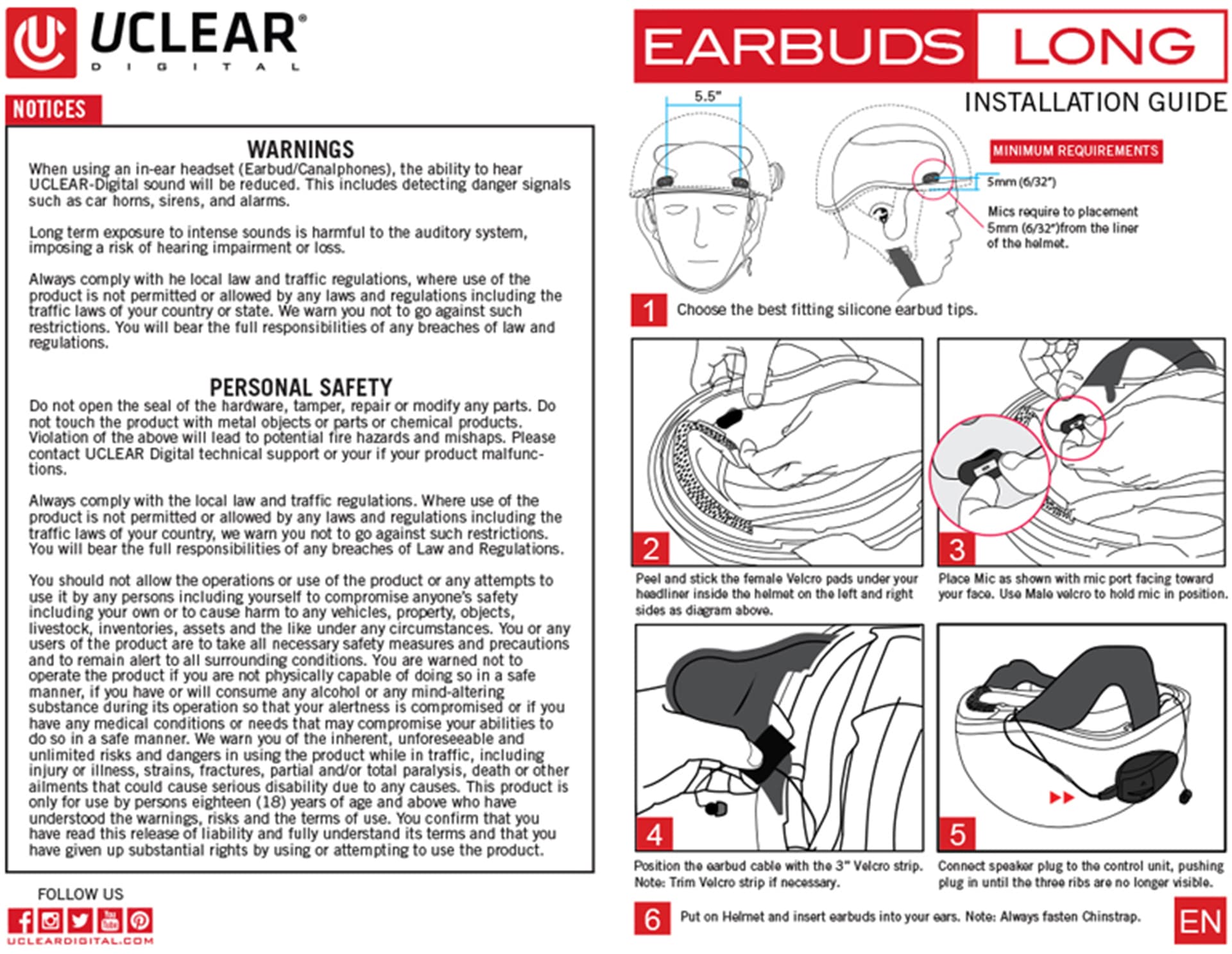 UCLEAR®
DIGITAL

NOTICES

WARNINGS
When using an in-ear headset (Earbud/Canalphones), the ability to hear UCLEAR-Digital sound will be reduced. This includes detecting danger signals such as car horns, sirens, and alarms.

Long term exposure to intense sounds is harmful to the auditory system, imposing a risk of hearing impairment or loss.

Always comply with he local law and traffic regulations, where use of the product is not permitted or allowed by any laws and regulations including the traffic laws of your country or state. We warn you not to go against such restrictions. You will bear the full responsibilities of any breaches of law and regulations.

PERSONAL SAFETY
Do not open the seal of the hardware, tamper, repair or modify any parts. Do not touch the product with metal objects or parts or chemical products. Violation of the above will lead to potential fire hazards and mishaps. Please contact UCLEAR Digital technical support or your if your product malfunctions.

Always comply with the local law and traffic regulations. Where use of the product is not permitted or allowed by any laws and regulations including the traffic laws of your country, we warn you not to go against such restrictions. You will bear the full responsibilities of any breaches of Law and Regulations.

You should not allow the operations or use of the product or any attempts to use it by any persons including yourself to compromise anyone's safety including your own or to cause harm to any vehicles, property, objects, livestock, inventories, assets and the like under any circumstances. You or any users of the product are to take all necessary safety measures and precautions and to remain alert to all surrounding conditions. You are warned not to operate the product if you are not physically capable of doing so in a safe manner, if you have or will consume any alcohol or any mind-altering substance during its operation so that your alertness is compromised or if you have any medical conditions or needs that may compromise your abilities to do so in a safe manner. We warn you of the inherent, unforeseeable and unlimited risks and dangers in using the product while in traffic, including injury or illness, strains, fractures, partial and/or total paralysis, death or other ailments that could cause serious disability due to any causes. This product is only for use by persons eighteen (18) years of age and above who have understood the warnings, risks and the terms of use. You confirm that you have read this release of liability and fully understand its terms and that you have given up substantial rights by using or attempting to use the product.

FOLLOW US
UCLEARDIGITAL.COM

EARBUDS LONG
INSTALLATION GUIDE

5.5"

MINIMUM REQUIREMENTS
5mm (6/32")
Mics require to placement 5mm (6/32")from the liner of the helmet.

1 Choose the best fitting silicone earbud tips.

2
Peel and stick the female Velcro pads under your headliner inside the helmet on the left and right sides as diagram above.

3
Place Mic as shown with mic port facing toward your face. Use Male velcro to hold mic in position.

4
Position the earbud cable with the 3" Velcro strip. Note: Trim Velcro strip if necessary.

5
Connect speaker plug to the control unit, pushing plug in until the three ribs are no longer visible.

6 Put on Helmet and insert earbuds into your ears. Note: Always fasten Chinstrap.

EN