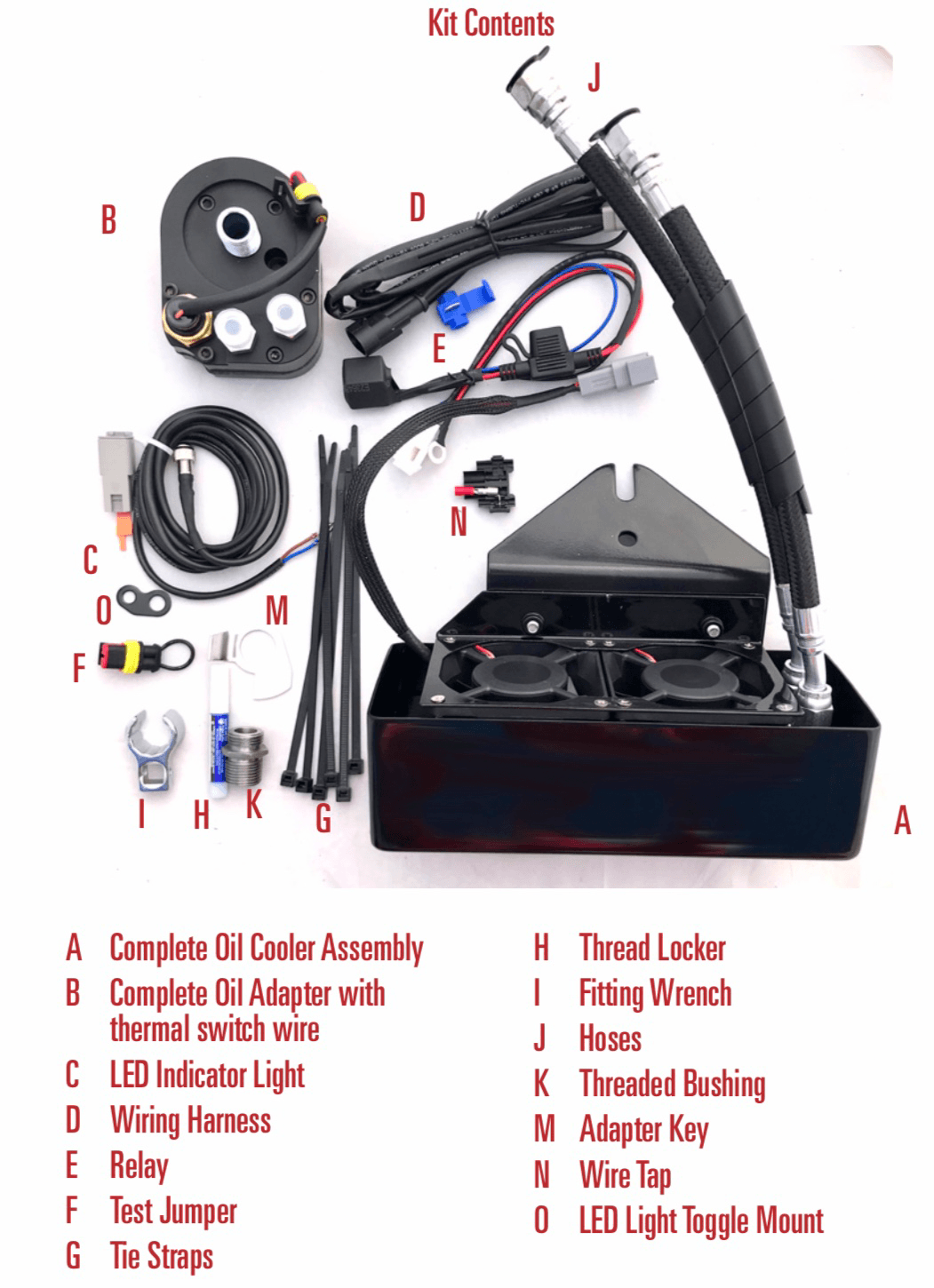 Kit Contents

J

B

D

E

N

C

O

M

F

I H K G

A

A Complete Oil Cooler Assembly
B Complete Oil Adapter with thermal switch wire
C LED Indicator Light
D Wiring Harness
E Relay
F Test Jumper
G Tie Straps

H Thread Locker
I Fitting Wrench
J Hoses
K Threaded Bushing
M Adapter Key
N Wire Tap
O LED Light Toggle Mount